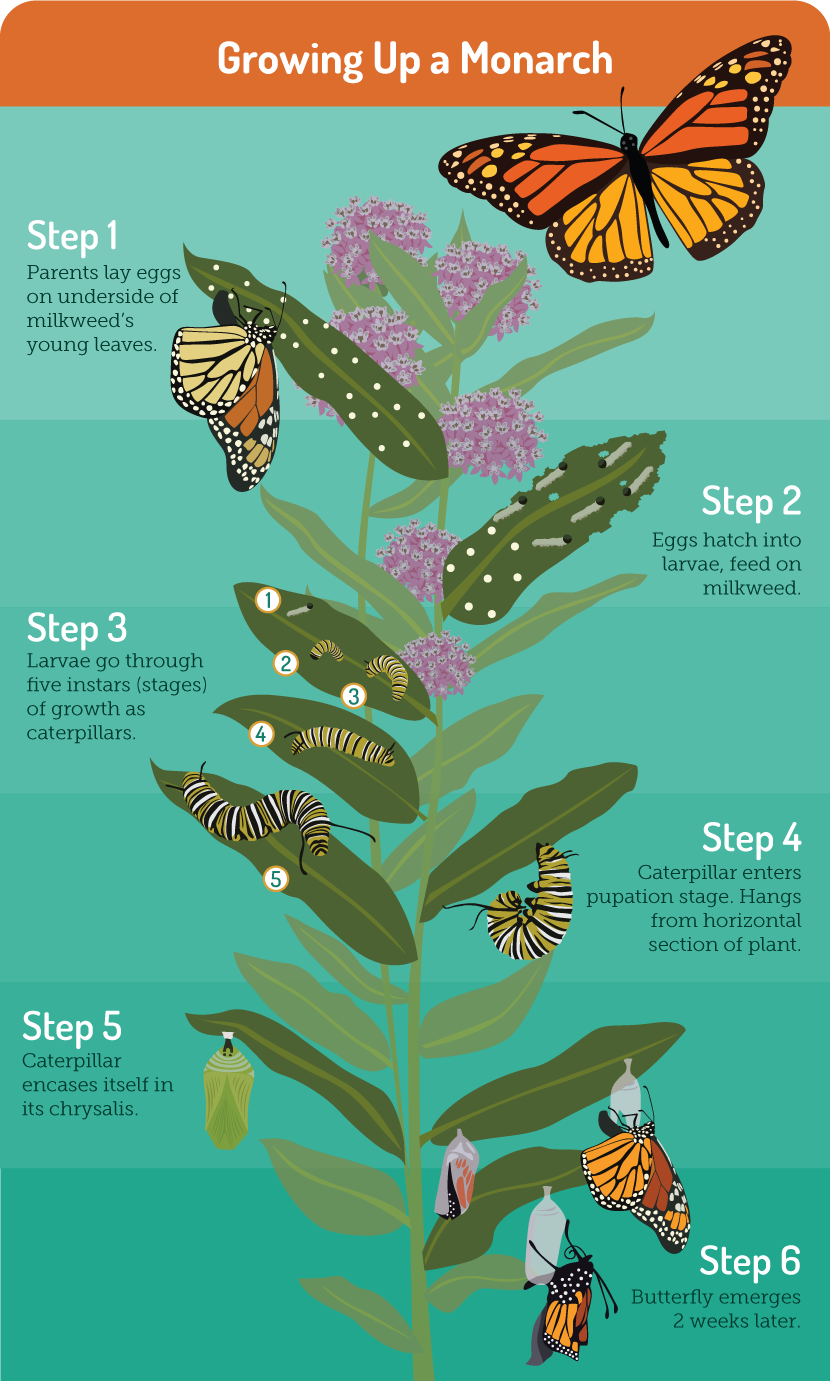 Growing Up a Monarch

Step 1
Parents lay eggs on underside of milkweed's young leaves.

Step 2
Eggs hatch into larvae, feed on milkweed.

Step 3
Larvae go through five instars (stages) of growth as caterpillars.

1
2
3
4
5

Step 4
Caterpillar enters pupation stage. Hangs from horizontal section of plant.

Step 5
Caterpillar encases itself in its chrysalis.

Step 6
Butterfly emerges 2 weeks later.